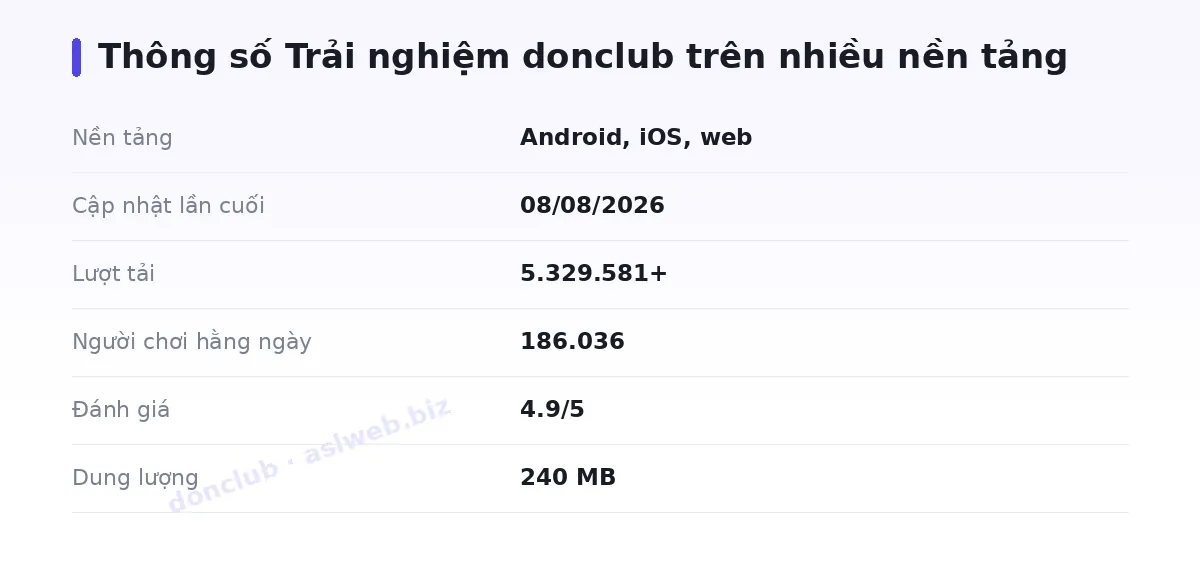 Thông số Trải nghiệm donclub trên nhiều nền tảng

Nền tảng
Android, iOS, web

Cập nhật lần cuối
08/08/2026

Lượt tải
5.329.581+

Người chơi hằng ngày
186.036

Đánh giá
4.9/5

Dung lượng
240 MB

donclub · aslweb.biz