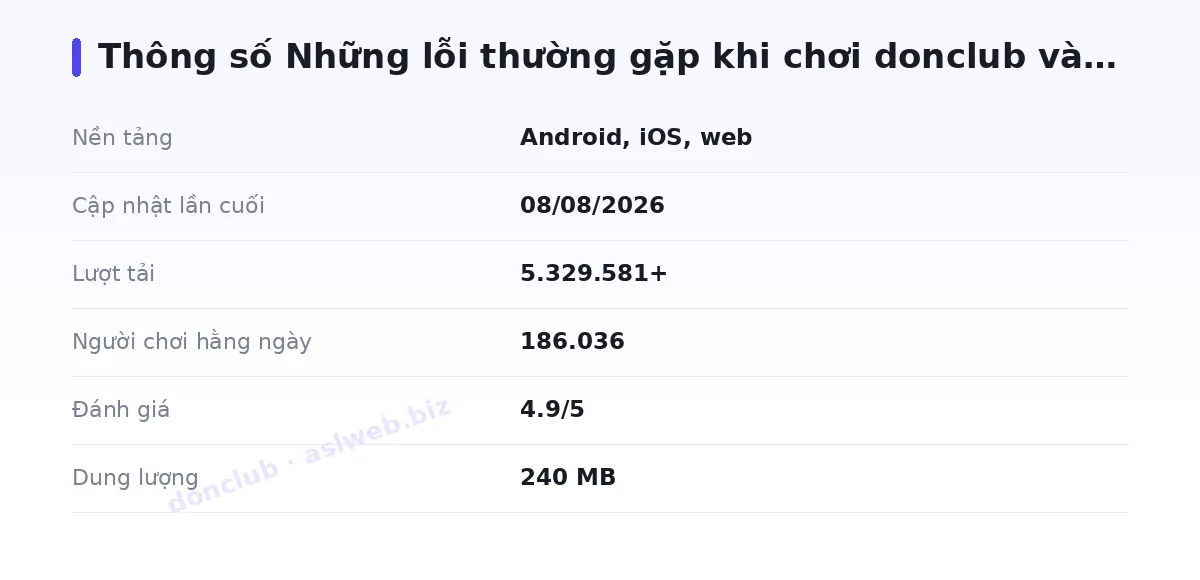 Thông số Những lỗi thường gặp khi chơi donclub và…

Nền tảng
Android, iOS, web

Cập nhật lần cuối
08/08/2026

Lượt tải
5.329.581+

Người chơi hằng ngày
186.036

Đánh giá
4.9/5

Dung lượng
240 MB

donclub · aslweb.biz