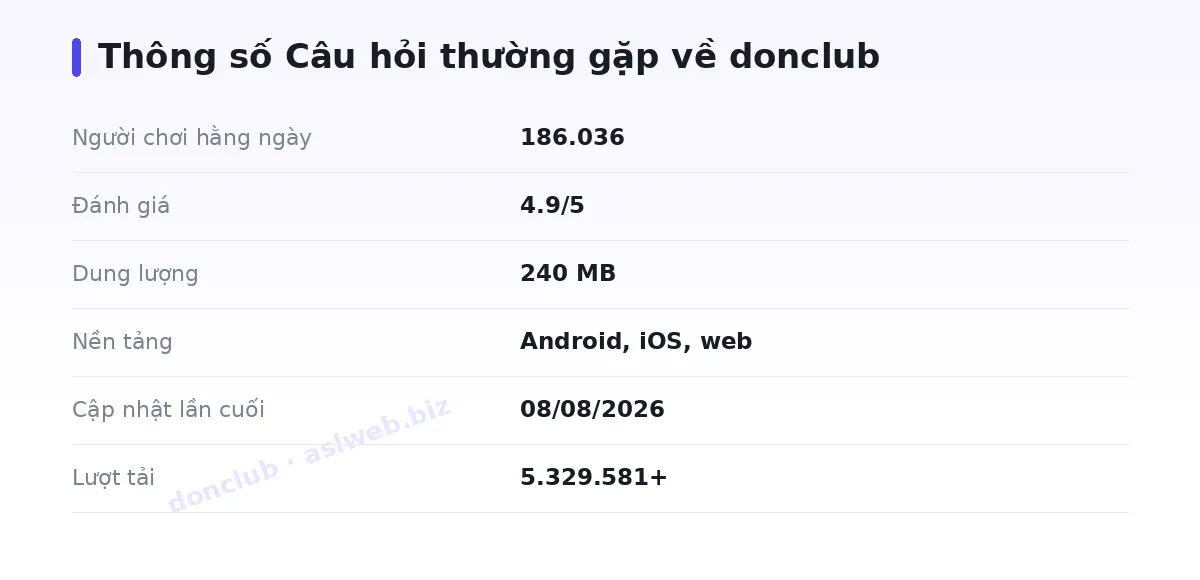 Thông số Câu hỏi thường gặp về donclub

Người chơi hằng ngày
186.036

Đánh giá
4.9/5

Dung lượng
240 MB

Nền tảng
Android, iOS, web

Cập nhật lần cuối
08/08/2026

Lượt tải
5.329.581+

donclub · aslweb.biz